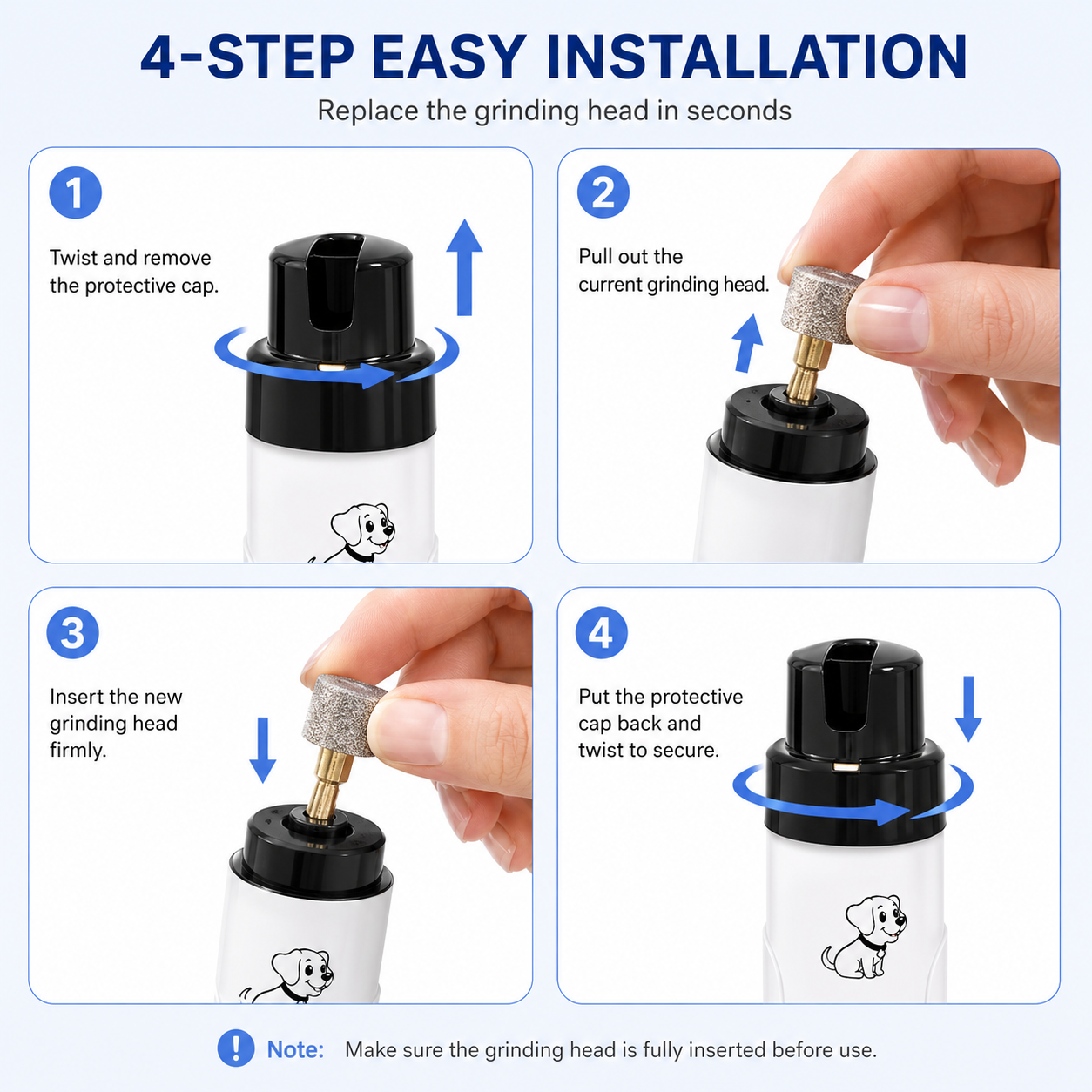 4-STEP EASY INSTALLATION

Replace the grinding head in seconds

1

Twist and remove the protective cap.

2

Pull out the current grinding head.

3

Insert the new grinding head firmly.

4

Put the protective cap back and twist to secure.

! Note: Make sure the grinding head is fully inserted before use.